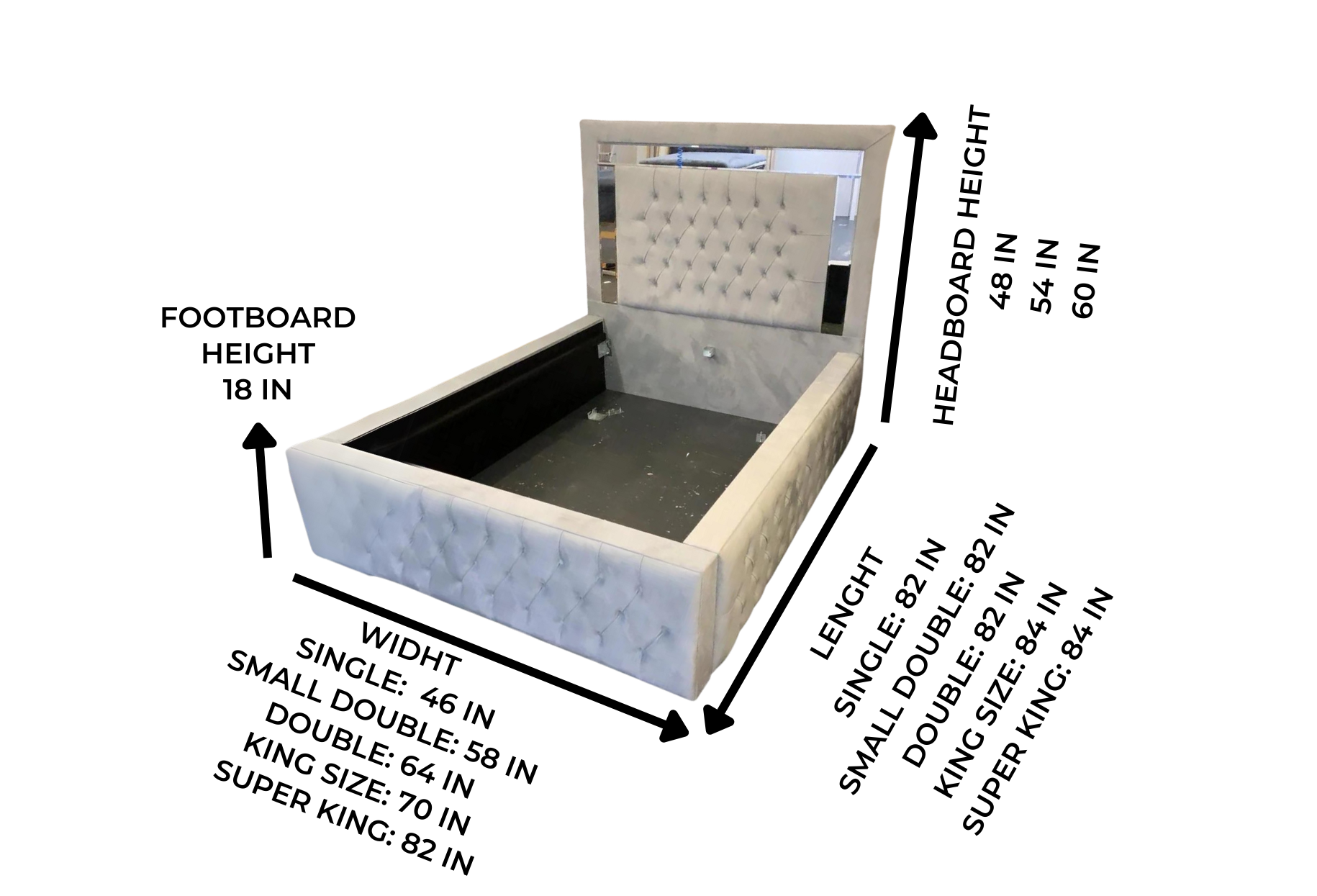 FOOTBOARD HEIGHT 18 IN

HEADBOARD HEIGHT
48 IN
54 IN
60 IN

WIDHT
SINGLE: 46 IN
SMALL DOUBLE: 58 IN
DOUBLE: 64 IN
KING SIZE: 70 IN
SUPER KING: 82 IN

LENGHT
SINGLE: 82 IN
SMALL DOUBLE: 82 IN
DOUBLE: 82 IN
KING SIZE: 84 IN
SUPER KING: 84 IN